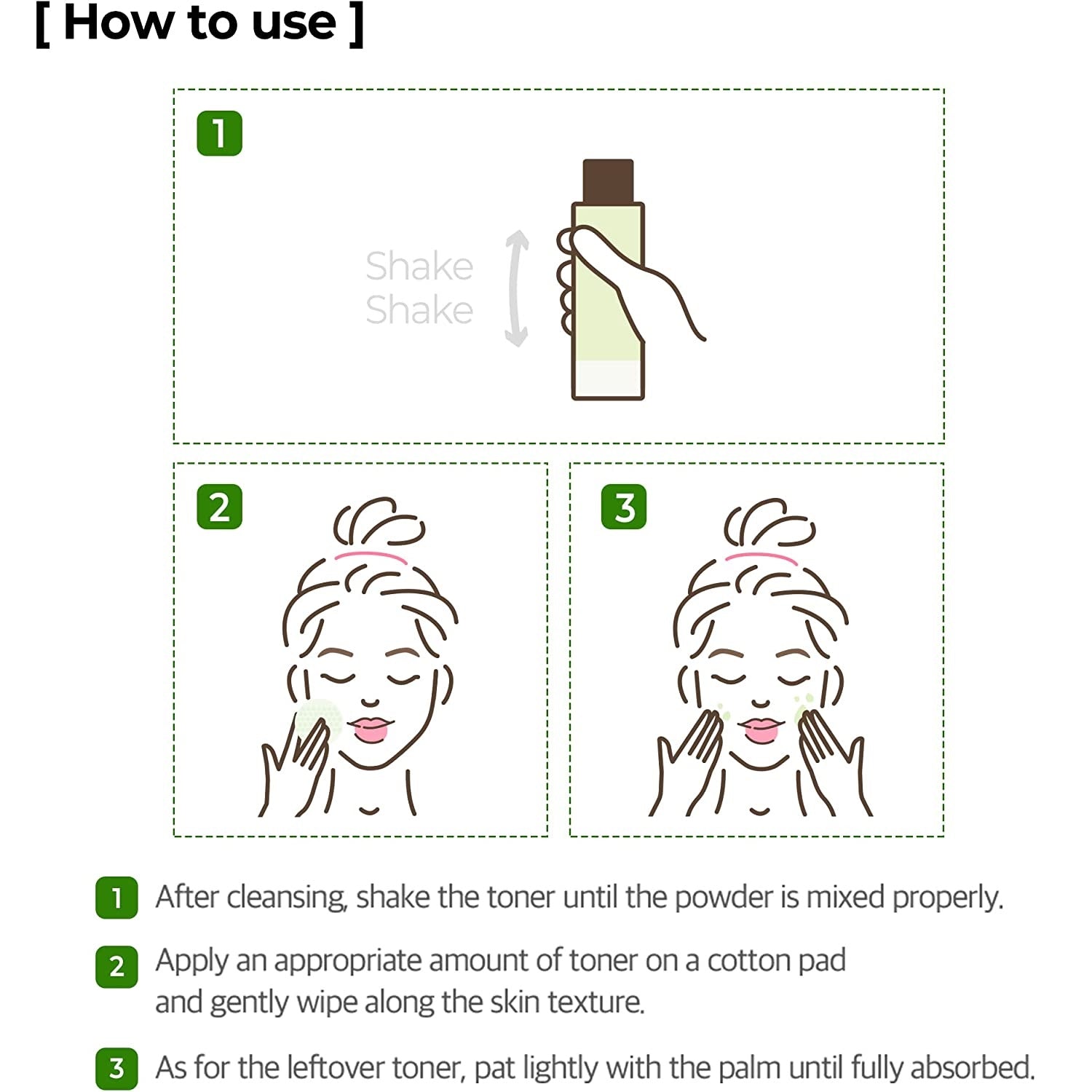 [ How to use ]

1

Shake
Shake

2

3

1 After cleansing, shake the toner until the powder is mixed properly.

2 Apply an appropriate amount of toner on a cotton pad and gently wipe along the skin texture.

3 As for the leftover toner, pat lightly with the palm until fully absorbed.